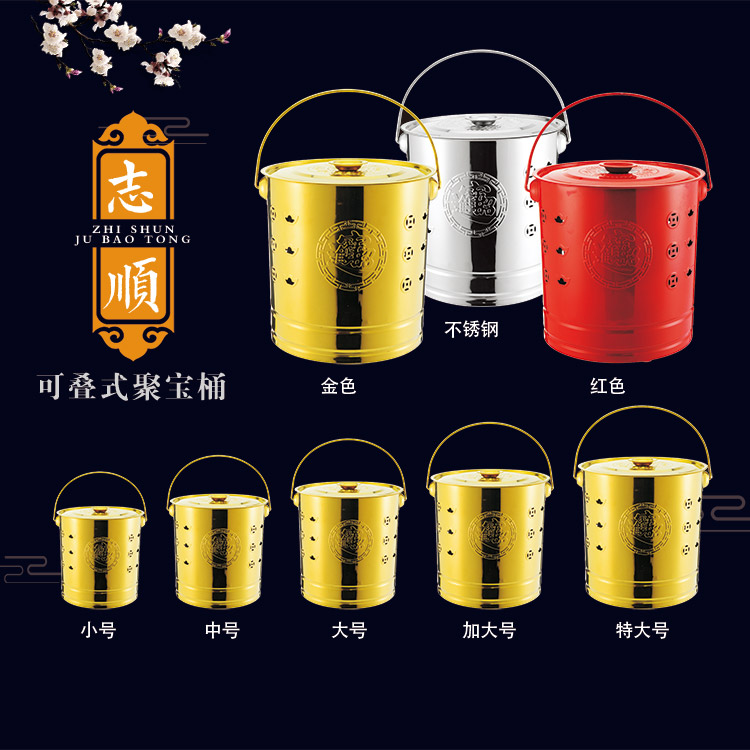 志
ZHI SHUN
JU BAO TONG
順

可叠式聚宝桶

不锈钢

金色

红色

小号

中号

大号

加大号

特大号